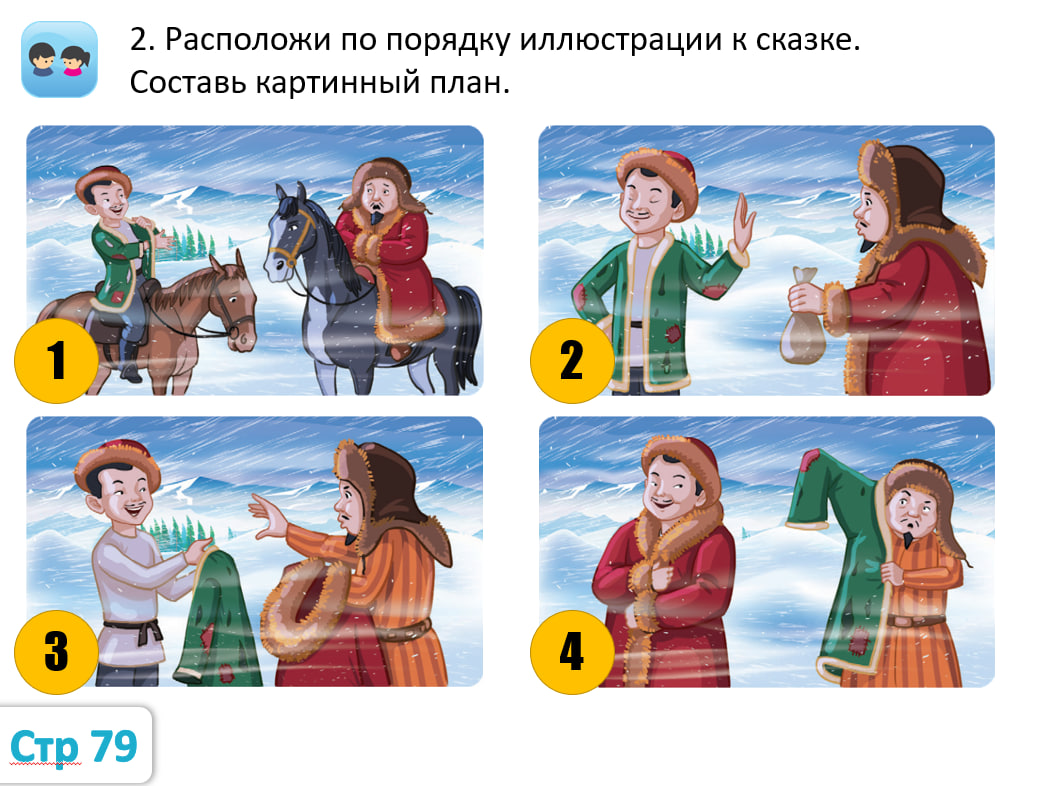 2. Расположи по порядку иллюстрации к сказке. Составь картинный план.

1

2

3

4

Стр 79