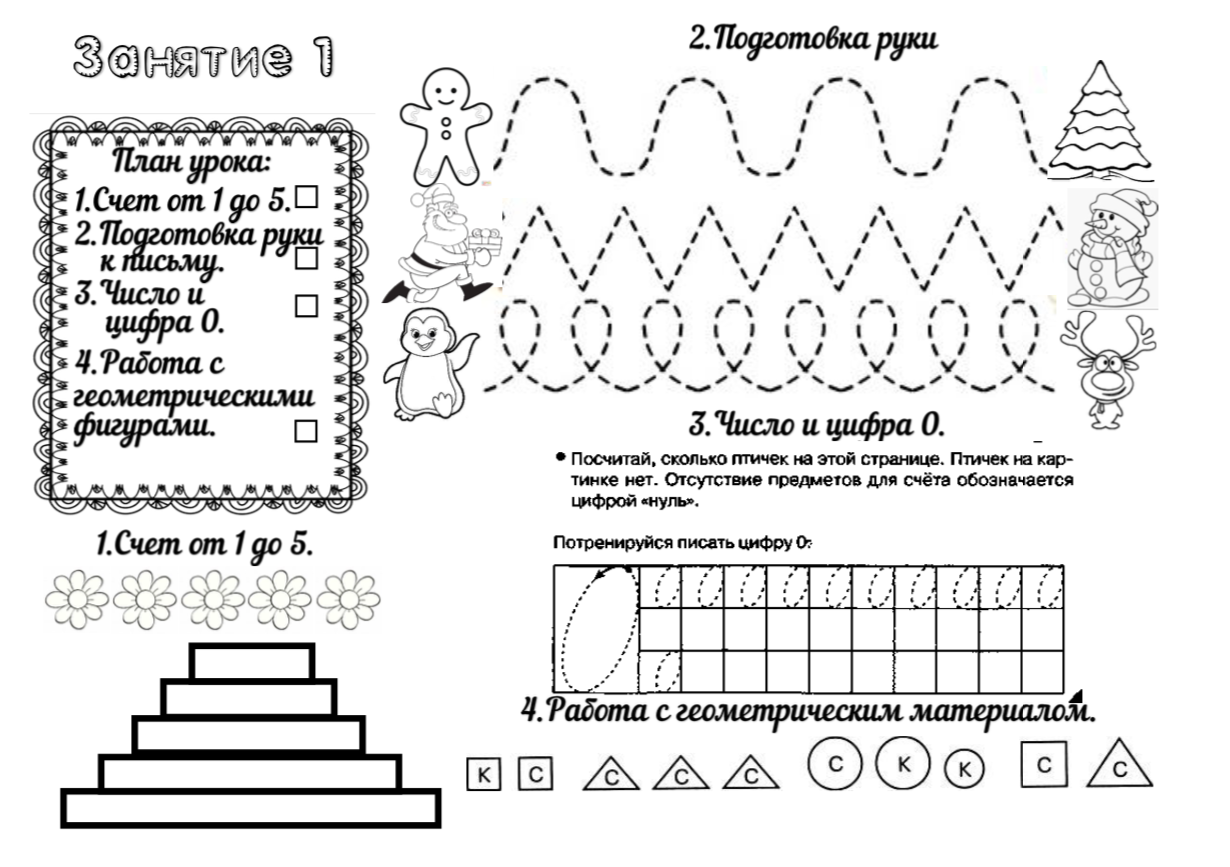 Занятие 1

План урока:
1.Счет от 1 до 5.
2.Подготовка руки к письму.
3.Число и цифра 0.
4.Работа с геометрическими фигурами.

1.Счет от 1 до 5.

2.Подготовка руки

3.Число и цифра 0.

• Посчитай, сколько птичек на этой странице. Птичек на картинке нет. Отсутствие предметов для счёта обозначается цифрой «нуль».

Потренируйся писать цифру 0:

4.Работа с геометрическим материалом.

К С С С С С К К С С