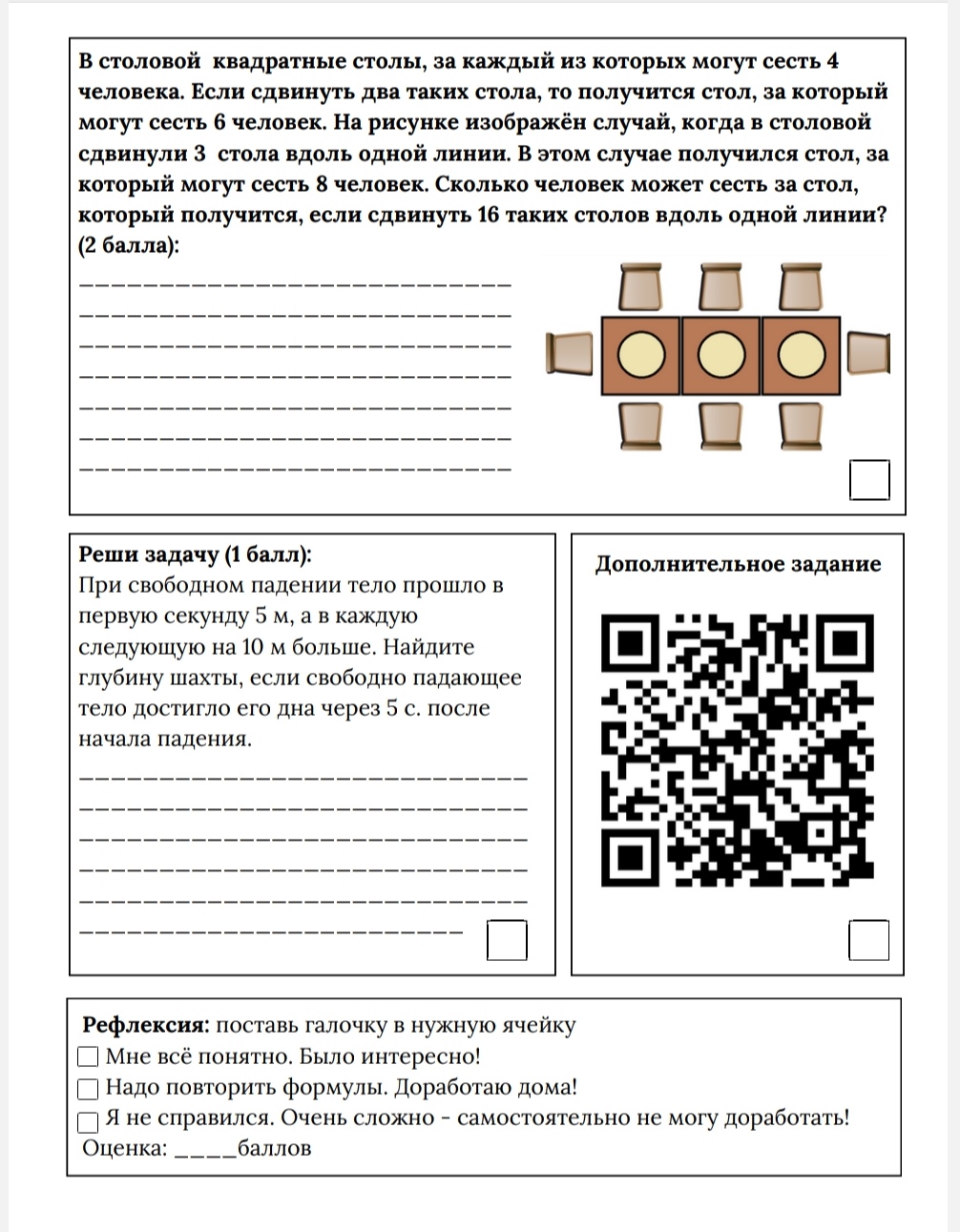 В столовой квадратные столы, за каждый из которых могут сесть 4 человека. Если сдвинуть два таких стола, то получится стол, за который могут сесть 6 человек. На рисунке изображён случай, когда в столовой сдвинули 3 стола вдоль одной линии. В этом случае получился стол, за который могут сесть 8 человек. Сколько человек может сесть за стол, который получится, если сдвинуть 16 таких столов вдоль одной линии? (2 балла):

Реши задачу (1 балл):
При свободном падении тело прошло в первую секунду 5 м, а в каждую следующую на 10 м больше. Найдите глубину шахты, если свободно падающее тело достигло его дна через 5 с. после начала падения.

Дополнительное задание

Рефлексия: поставь галочку в нужную ячейку
Мне всё понятно. Было интересно!
Надо повторить формулы. Доработаю дома!
Я не справился. Очень сложно - самостоятельно не могу доработать!
Оценка: _____баллов