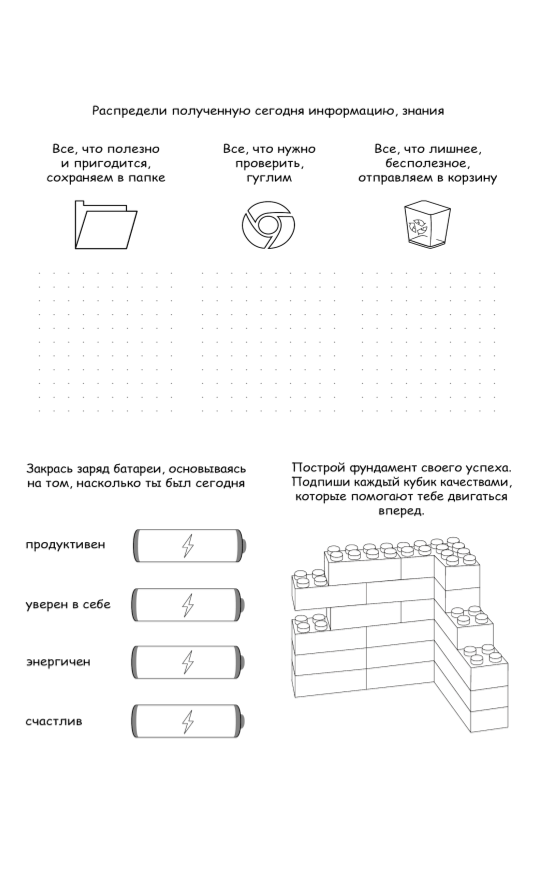 Распредели полученную сегодня информацию, знания

Все, что полезно и пригодится, сохраняем в папке

Все, что нужно проверить, гуглим

Все, что лишнее, бесполезное, отправляем в корзину

Закрась заряд батареи, основываясь на том, насколько ты был сегодня

продуктивен

уверен в себе

энергичен

счастлив

Построй фундамент своего успеха. Подпиши каждый кубик качествами, которые помогают тебе двигаться вперед.