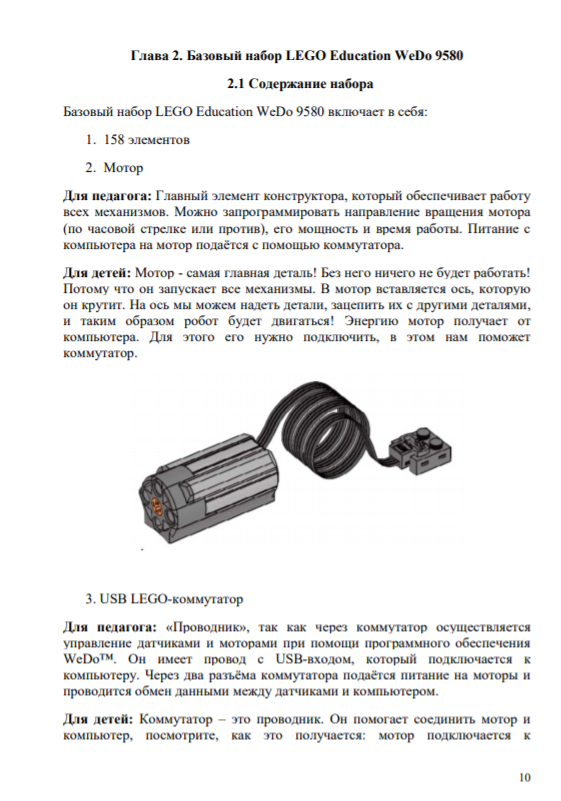 Глава 2. Базовый набор LEGO Education WeDo 9580

2.1 Содержание набора

Базовый набор LEGO Education WeDo 9580 включает в себя:

1. 158 элементов

2. Мотор

Для педагога: Главный элемент конструктора, который обеспечивает работу всех механизмов. Можно запрограммировать направление вращения мотора (по часовой стрелке или против), его мощность и время работы. Питание с компьютера на мотор подаётся с помощью коммутатора.

Для детей: Мотор - самая главная деталь! Без него ничего не будет работать! Потому что он запускает все механизмы. В мотор вставляется ось, которую он крутит. На ось мы можем надеть детали, зацепить их с другими деталями, и таким образом робот будет двигаться! Энергию мотор получает от компьютера. Для этого его нужно подключить, в этом нам поможет коммутатор.

3. USB LEGO-коммутатор

Для педагога: «Проводник», так как через коммутатор осуществляется управление датчиками и моторами при помощи программного обеспечения WeDo™. Он имеет провод с USB-входом, который подключается к компьютеру. Через два разъёма коммутатора подаётся питание на моторы и проводится обмен данными между датчиками и компьютером.

Для детей: Коммутатор – это проводник. Он помогает соединить мотор и компьютер, посмотрите, как это получается: мотор подключается к

10